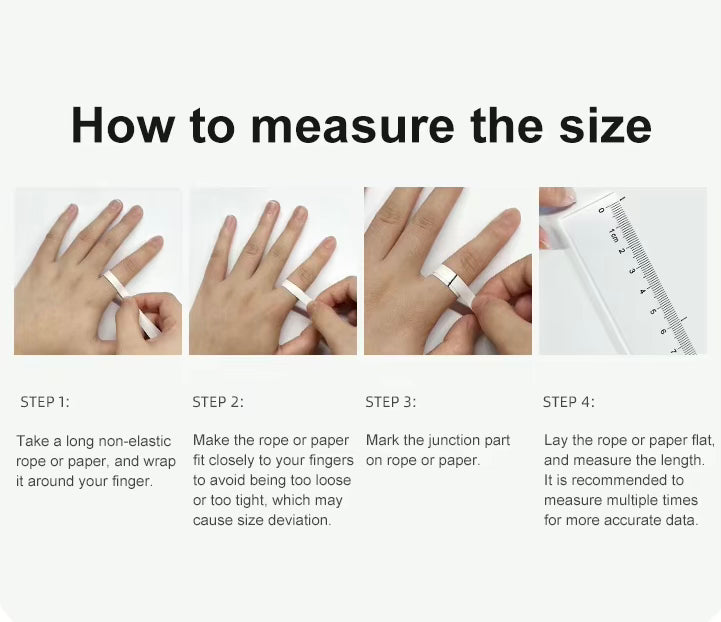 How to measure the size

0 1cm 2 3 4 5 6 7

STEP 1:

Take a long non-elastic rope or paper, and wrap it around your finger.

STEP 2:

Make the rope or paper fit closely to your fingers to avoid being too loose or too tight, which may cause size deviation.

STEP 3:

Mark the junction part on rope or paper.

STEP 4:

Lay the rope or paper flat, and measure the length. It is recommended to measure multiple times for more accurate data.